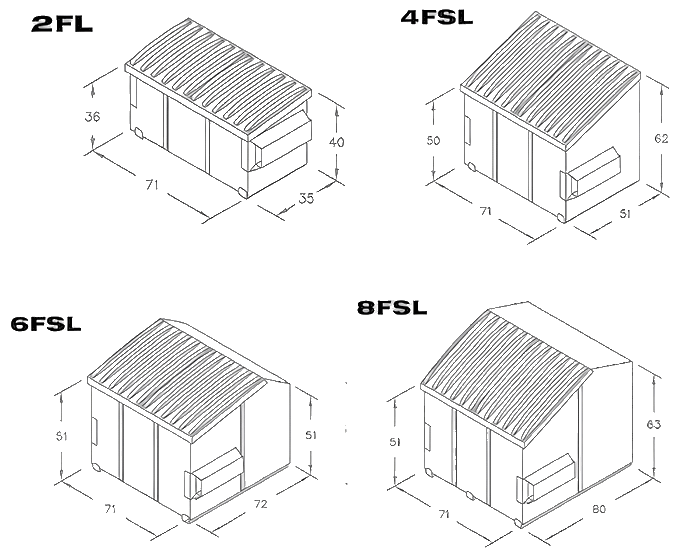 2FL

36
40
71
35

4FSL

50
62
71
51

6FSL

51
51
71
72

8FSL

51
63
71
80